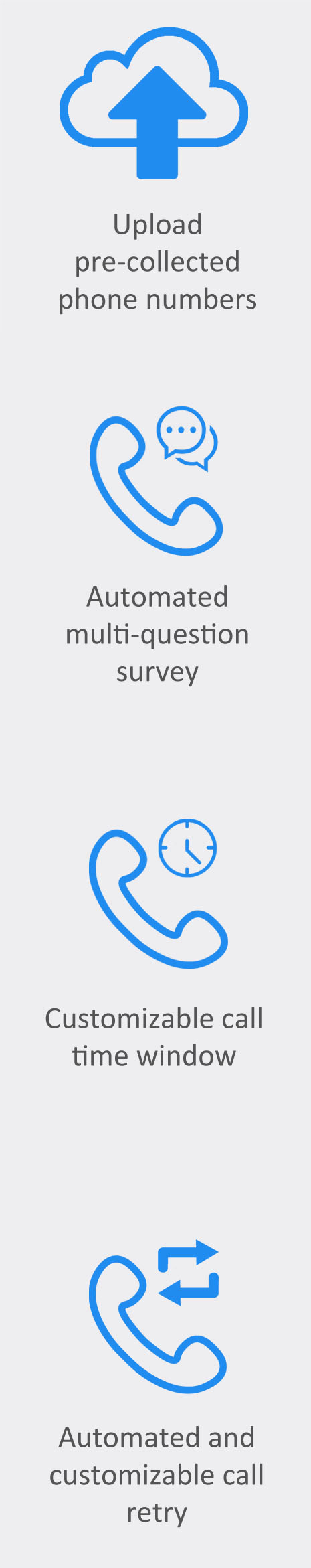 Upload pre-collected phone numbers

Automated multi-question survey

Customizable call time window

Automated and customizable call retry