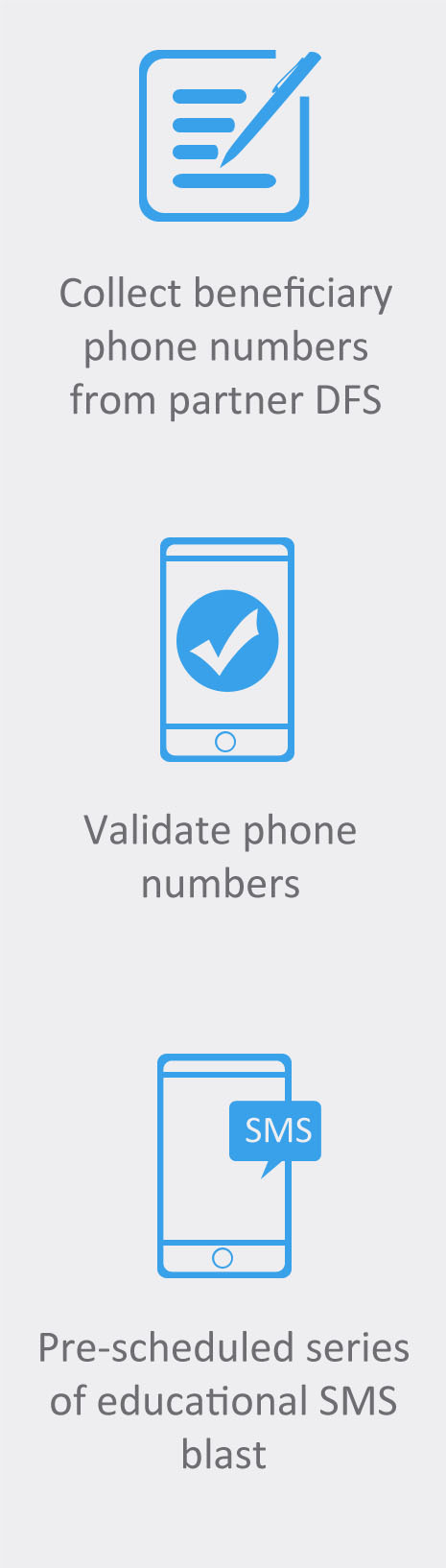 Collect beneficiary phone numbers from partner DFS

Validate phone numbers

SMS

Pre-scheduled series of educational SMS blast