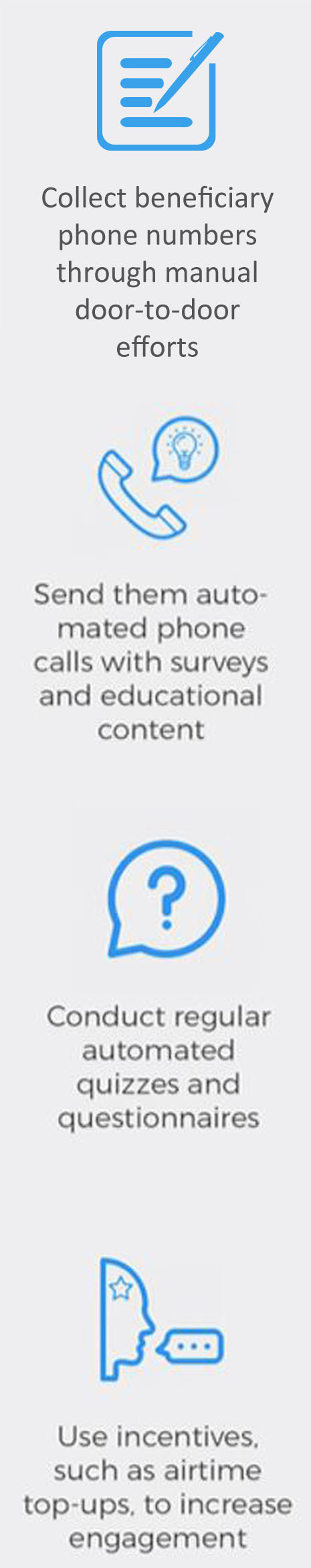 Collect beneficiary phone numbers through manual door-to-door efforts

Send them automated phone calls with surveys and educational content

Conduct regular automated quizzes and questionnaires

Use incentives, such as airtime top-ups, to increase engagement